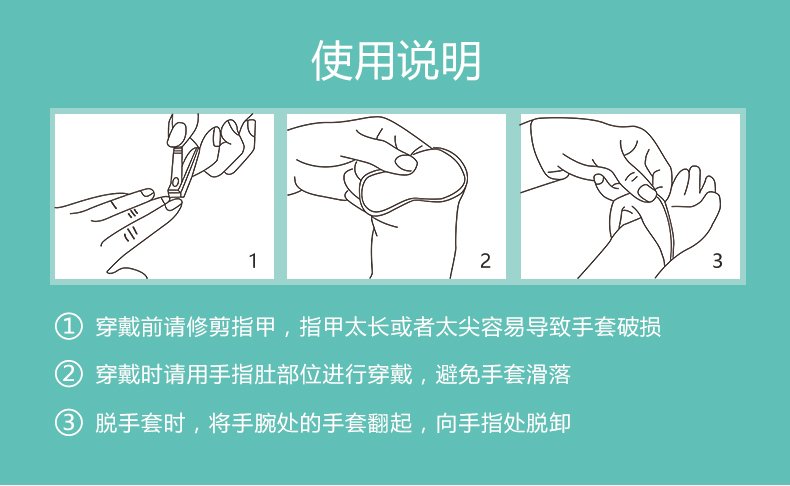 使用说明

1

2

3

① 穿戴前请修剪指甲，指甲太长或者太尖容易导致手套破损

② 穿戴时请用手指肚部位进行穿戴，避免手套滑落

③ 脱手套时，将手腕处的手套翻起，向手指处脱卸