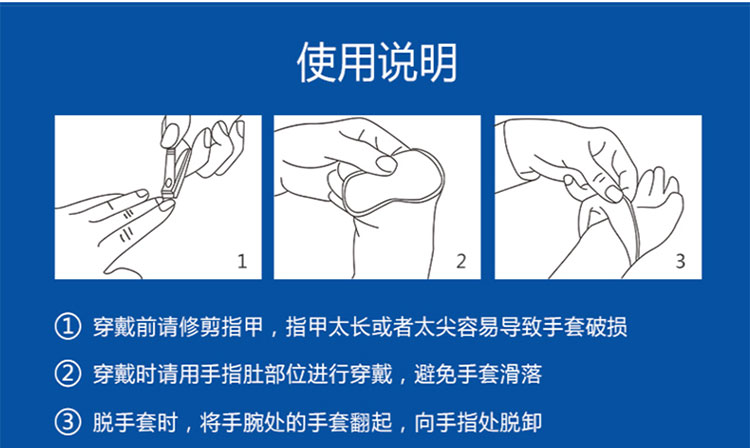 使用说明

1

2

3

① 穿戴前请修剪指甲，指甲太长或者太尖容易导致手套破损

② 穿戴时请用手指肚部位进行穿戴，避免手套滑落

③ 脱手套时，将手腕处的手套翻起，向手指处脱卸